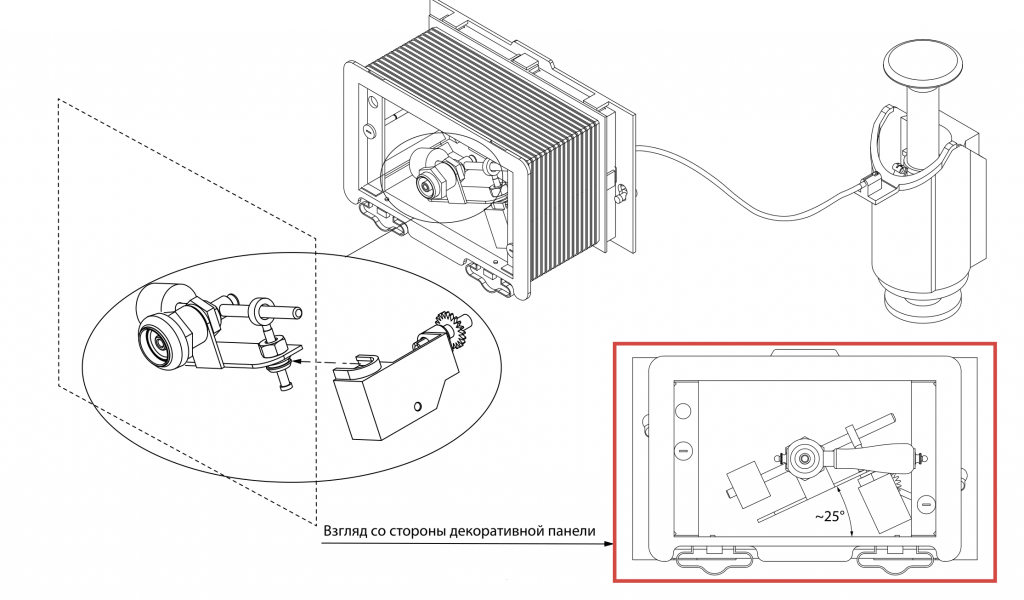 Взгляд со стороны декоративной панели

~25°